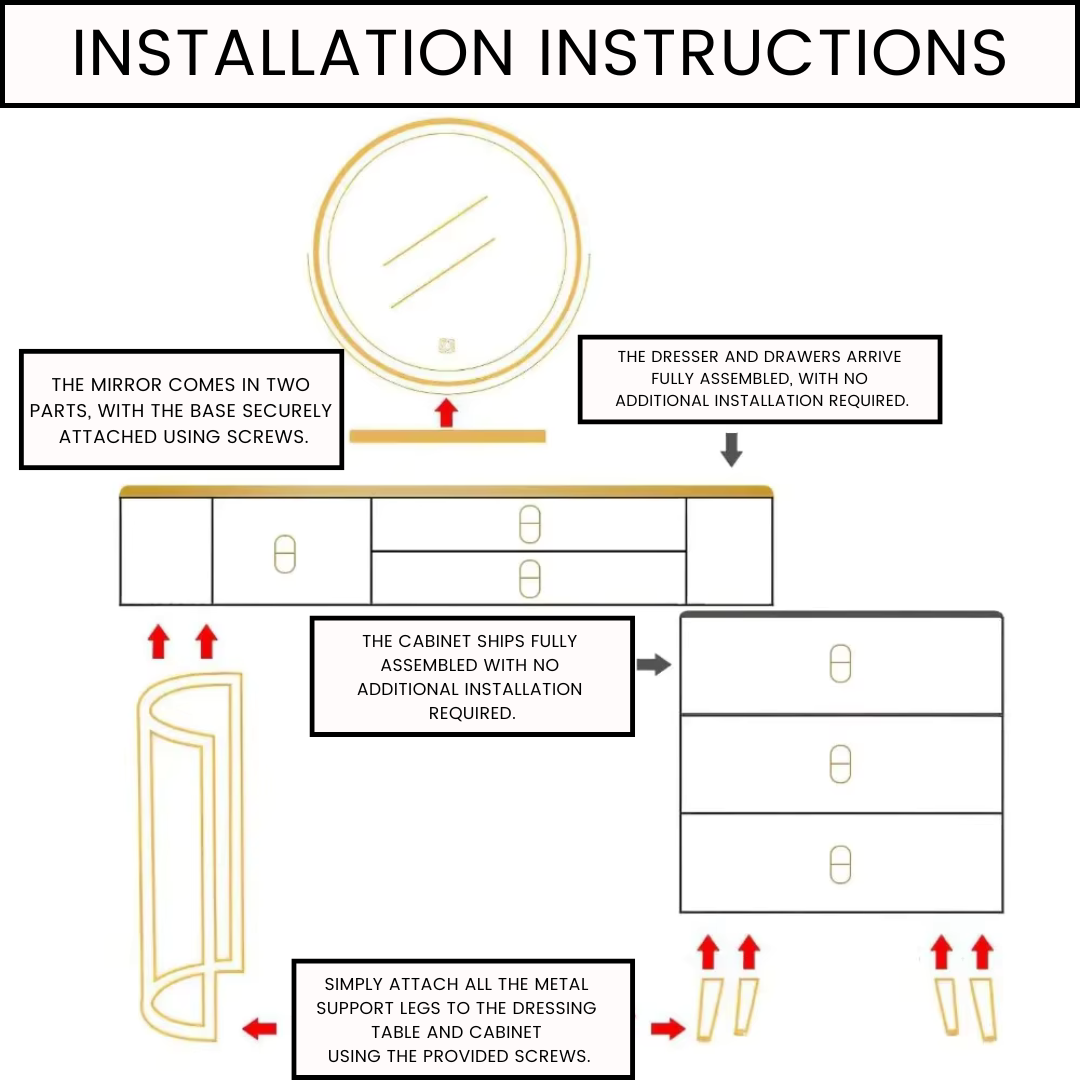 INSTALLATION INSTRUCTIONS

THE MIRROR COMES IN TWO PARTS, WITH THE BASE SECURELY ATTACHED USING SCREWS.

THE DRESSER AND DRAWERS ARRIVE FULLY ASSEMBLED, WITH NO ADDITIONAL INSTALLATION REQUIRED.

THE CABINET SHIPS FULLY ASSEMBLED WITH NO ADDITIONAL INSTALLATION REQUIRED.

SIMPLY ATTACH ALL THE METAL SUPPORT LEGS TO THE DRESSING TABLE AND CABINET USING THE PROVIDED SCREWS.