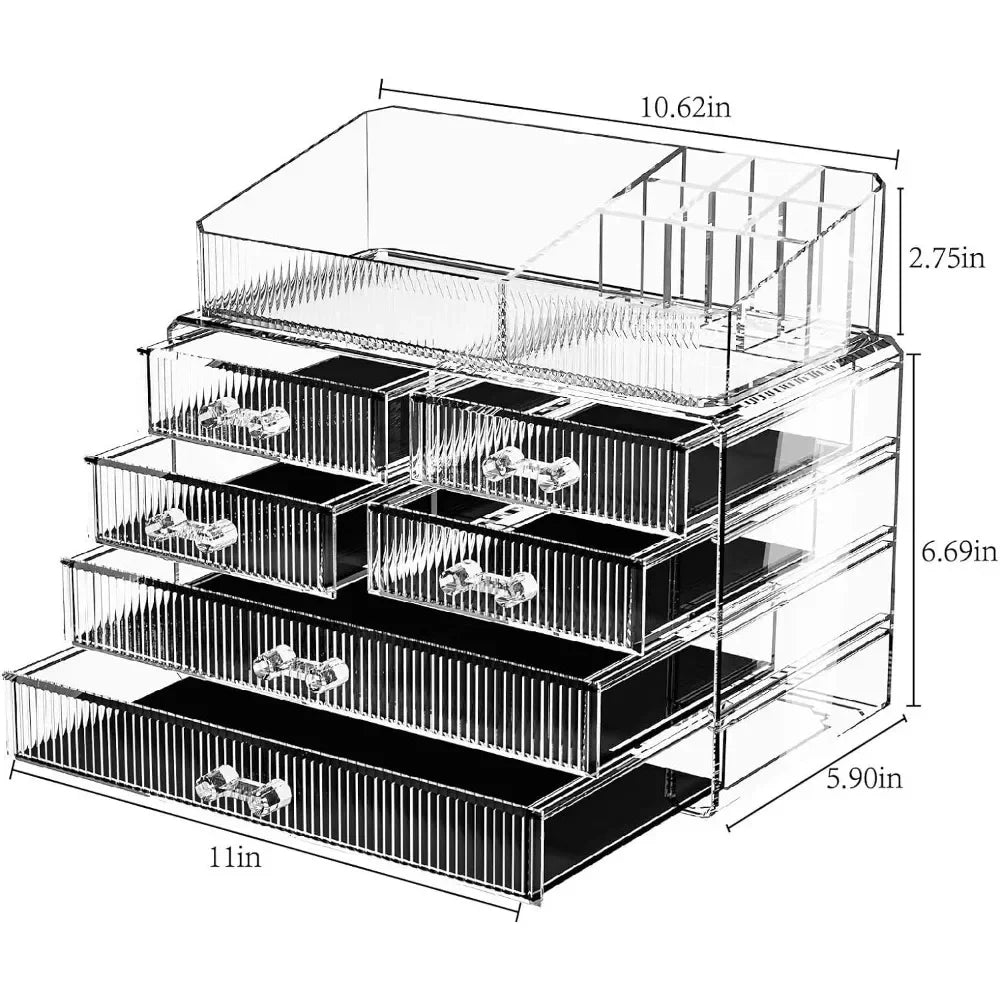 10.62in

2.75in

6.69in

5.90in

11in