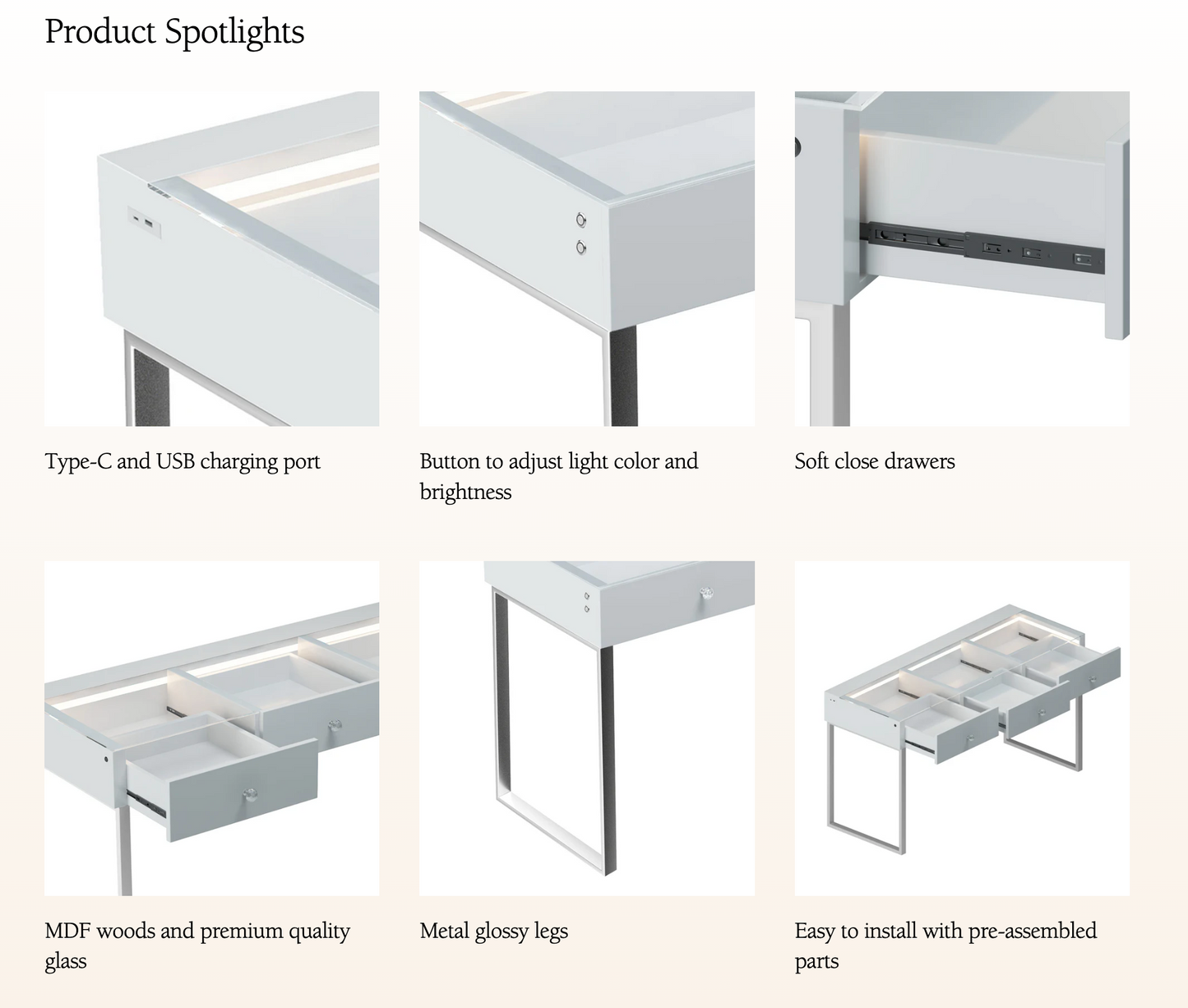 Product Spotlights

Type-C and USB charging port

Button to adjust light color and brightness

Soft close drawers

MDF woods and premium quality glass

Metal glossy legs

Easy to install with pre-assembled parts